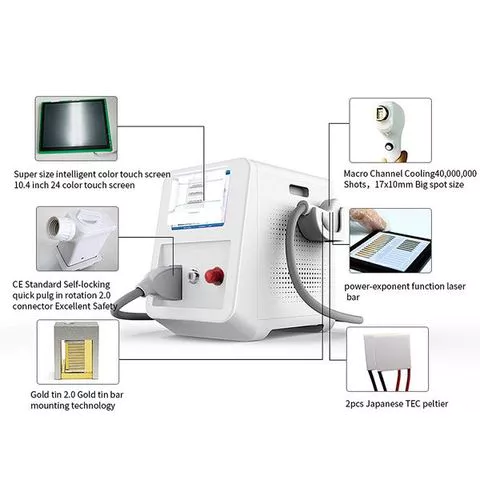 Super size intelligent color touch screen 10.4 inch 24 color touch screen

CE Standard Self-locking quick pulg in rotation 2.0 connector Excellent Safety

Gold tin 2.0 Gold tin bar mounting technology

Macro Channel Cooling40,000,000 Shots，17x10mm Big spot size

power-exponent function laser bar

2pcs Japanese TEC peltier