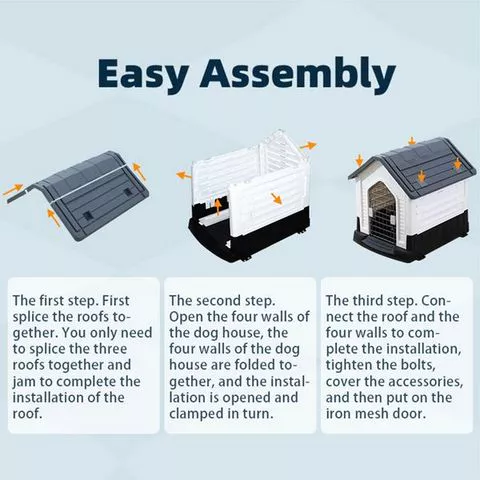 Easy Assembly

The first step. First splice the roofs together. You only need to splice the three roofs together and jam to complete the installation of the roof.

The second step. Open the four walls of the dog house, the four walls of the dog house are folded together, and the installation is opened and clamped in turn.

The third step. Connect the roof and the four walls to complete the installation, tighten the bolts, cover the accessories, and then put on the iron mesh door.